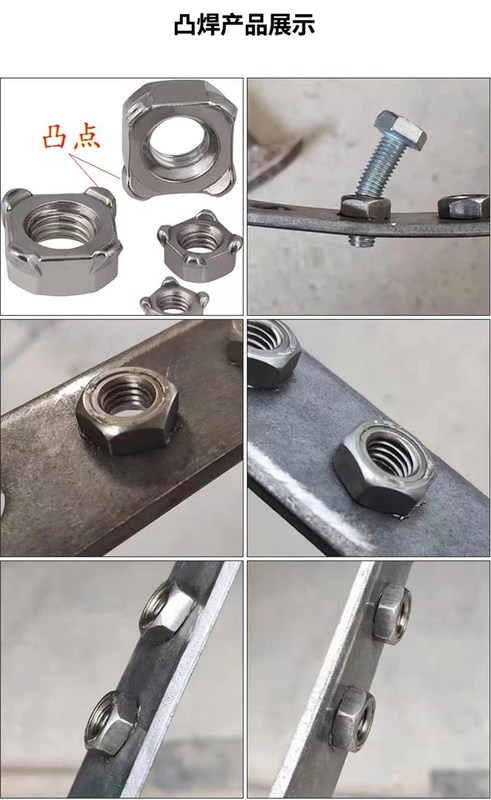 凸焊产品展示

凸点